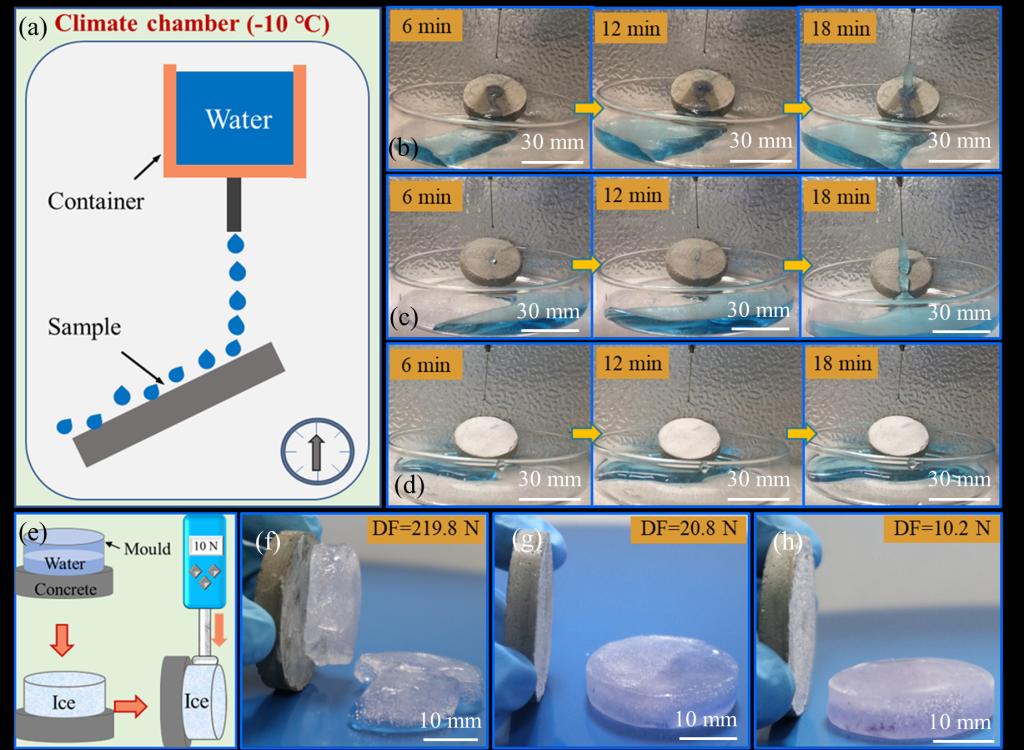 (a) Climate chamber (-10 °C)

Water

Container

Sample

6 min
12 min
18 min
(b) 30 mm
30 mm
30 mm

6 min
12 min
18 min
(c) 30 mm
30 mm
30 mm

6 min
12 min
18 min
(d) 30 mm
30 mm
30 mm

(e)
Water
Mould
Concrete
10 N
Ice
Ice

(f) DF=219.8 N
10 mm

(g) DF=20.8 N
10 mm

(h) DF=10.2 N
10 mm